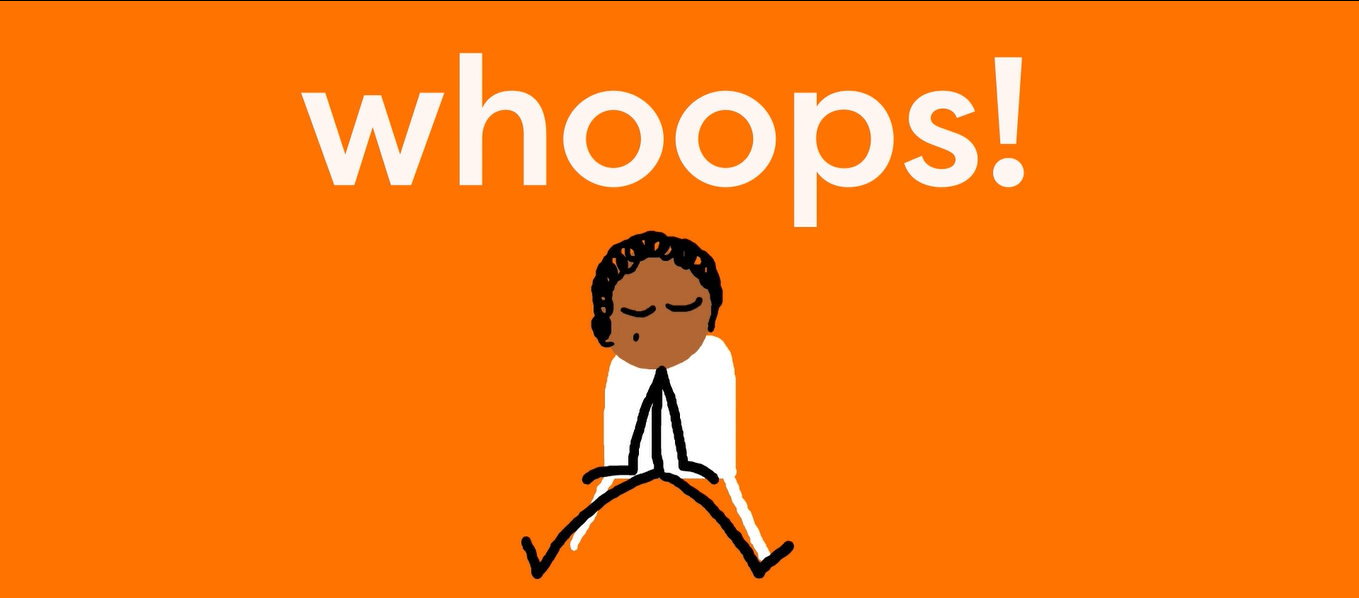 whoops!